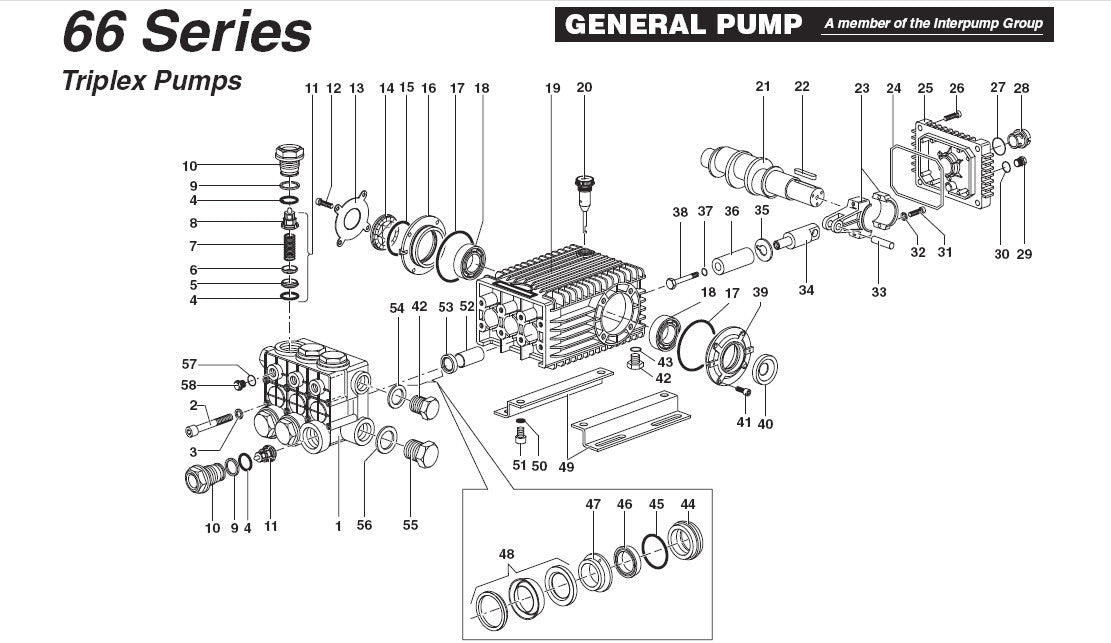 66 Series

Triplex Pumps

GENERAL PUMP A member of the Interpump Group

11 12 13 14 15 16 17 18 19 20 21 22 23 24 25 26 27 28

10
9
4
8
7
6
5
4

38 37 36 35 32 31 30 29 34 33

54 42 53 52 18 17 39

57
58
2
3

43
42

41 40

51 50 49

10 9 4 11 1 56 55

47 46 45 44

48